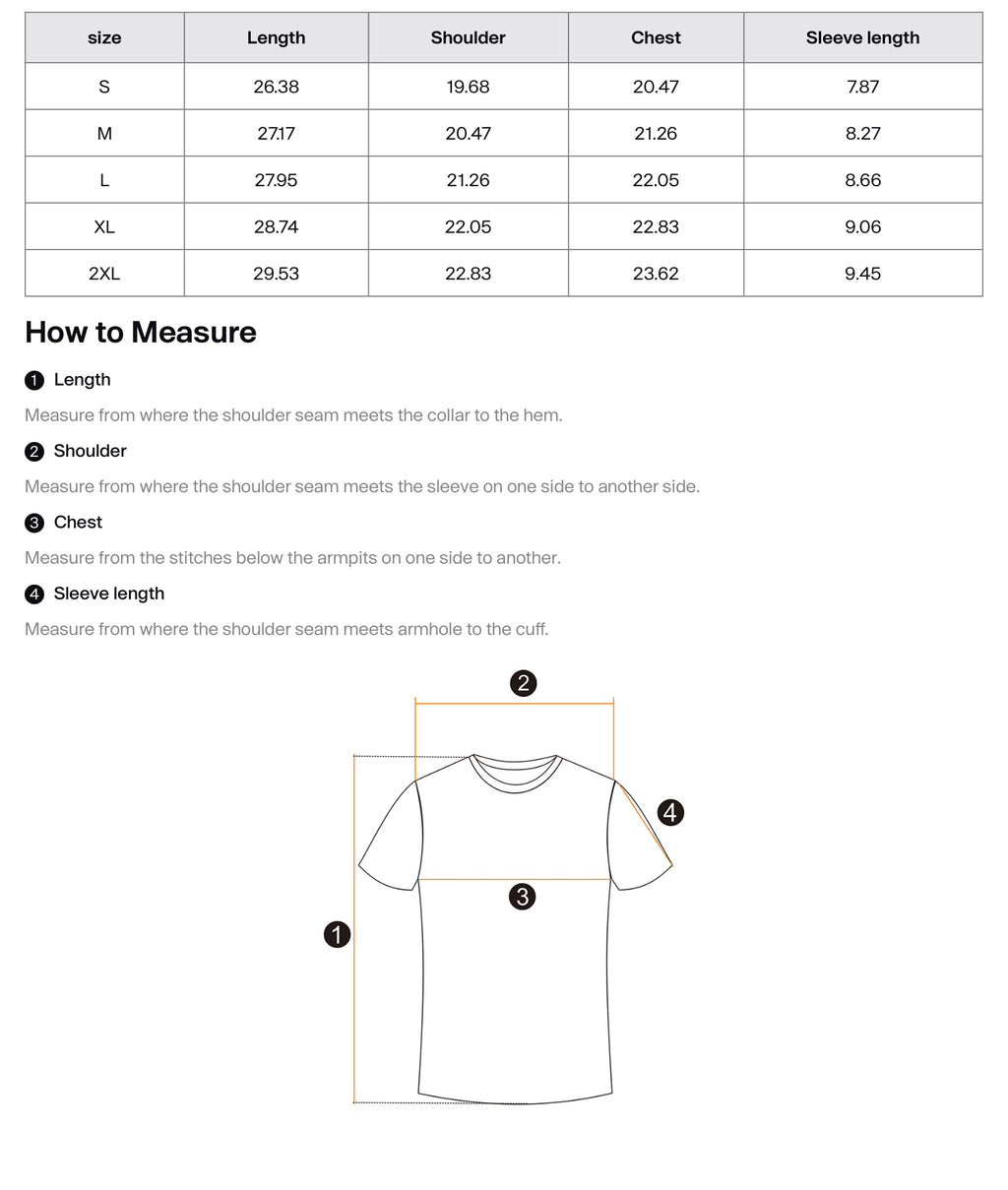 | size | Length | Shoulder | Chest | Sleeve length |
|---|---|---|---|---|
| S | 26.38 | 19.68 | 20.47 | 7.87 |
| M | 27.17 | 20.47 | 21.26 | 8.27 |
| L | 27.95 | 21.26 | 22.05 | 8.66 |
| XL | 28.74 | 22.05 | 22.83 | 9.06 |
| 2XL | 29.53 | 22.83 | 23.62 | 9.45 |

How to Measure

1 Length

Measure from where the shoulder seam meets the collar to the hem.

2 Shoulder

Measure from where the shoulder seam meets the sleeve on one side to another side.

3 Chest

Measure from the stitches below the armpits on one side to another.

4 Sleeve length

Measure from where the shoulder seam meets armhole to the cuff.

2

4

3

1